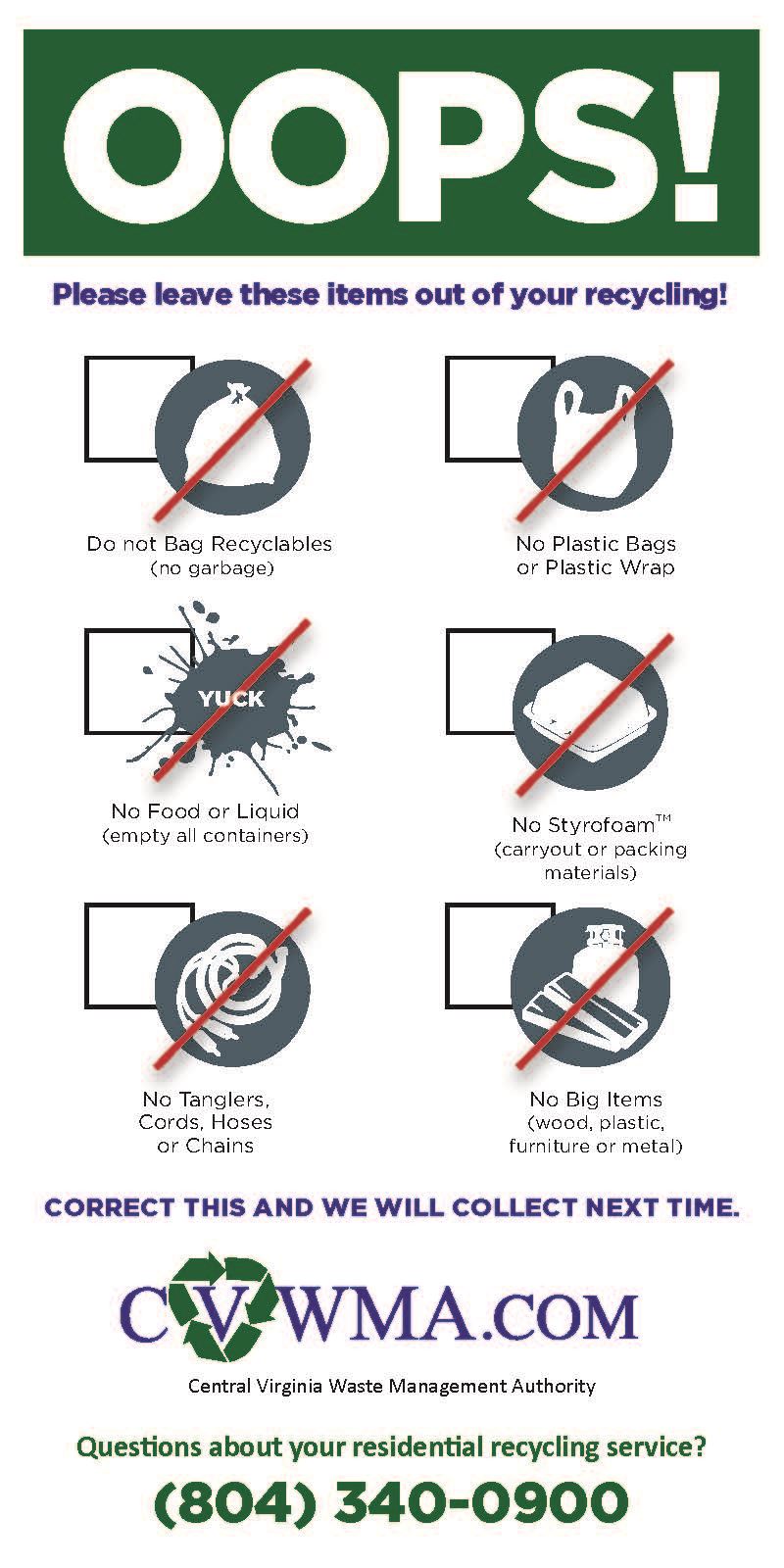 OOPS!

Please leave these items out of your recycling!

Do not Bag Recyclables
(no garbage)

No Plastic Bags
or Plastic Wrap

YUCK

No Food or Liquid
(empty all containers)

No Styrofoam™
(carryout or packing materials)

No Tanglers, Cords, Hoses or Chains

No Big Items
(wood, plastic, furniture or metal)

CORRECT THIS AND WE WILL COLLECT NEXT TIME.

CVWMA.COM

Central Virginia Waste Management Authority

Questions about your residential recycling service?

(804) 340-0900